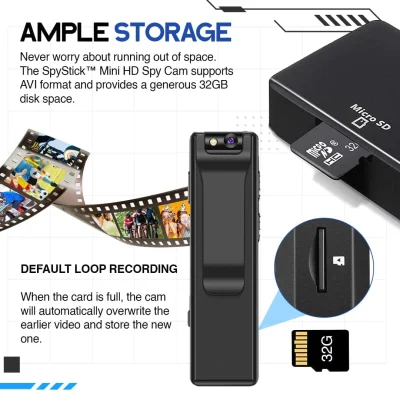 AMPLE STORAGE

Never worry about running out of space. The SpyStick™ Mini HD Spy Cam supports AVI format and provides a generous 32GB disk space.

Micro SD

micro SD HC 32

DEFAULT LOOP RECORDING

When the card is full, the cam will automatically overwrite the earlier video and store the new one.

32G