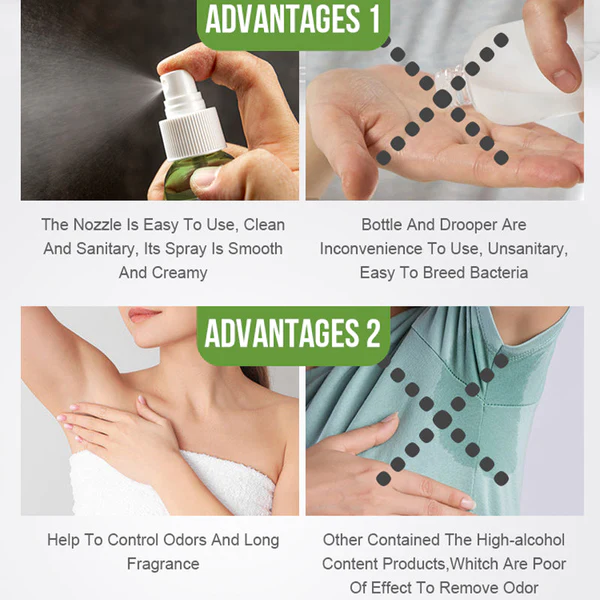 ADVANTAGES 1

The Nozzle Is Easy To Use, Clean And Sanitary, Its Spray Is Smooth And Creamy

Bottle And Drooper Are Inconvenience To Use, Unsanitary, Easy To Breed Bacteria

ADVANTAGES 2

Help To Control Odors And Long Fragrance

Other Contained The High-alcohol Content Products,Whitch Are Poor Of Effect To Remove Odor