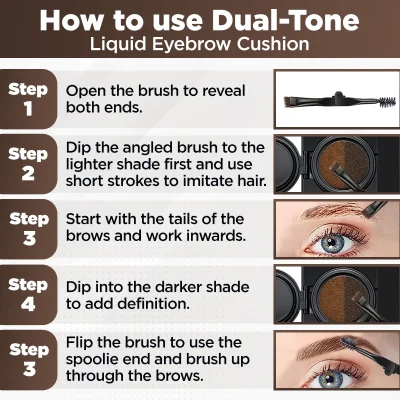 How to use Dual-Tone
Liquid Eyebrow Cushion

Step 1
Open the brush to reveal both ends.

Step 2
Dip the angled brush to the lighter shade first and use short strokes to imitate hair.

Step 3
Start with the tails of the brows and work inwards.

Step 4
Dip into the darker shade to add definition.

Step 3
Flip the brush to use the spoolie end and brush up through the brows.