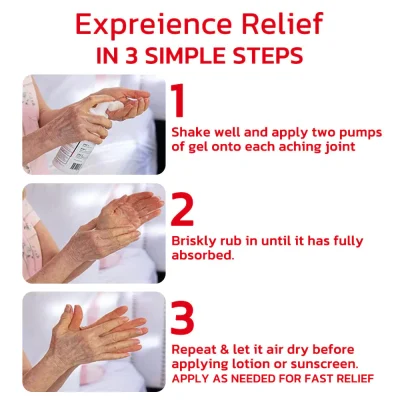 Expreience Relief
IN 3 SIMPLE STEPS

1
Shake well and apply two pumps of gel onto each aching joint

2
Briskly rub in until it has fully absorbed.

3
Repeat & let it air dry before applying lotion or sunscreen.
APPLY AS NEEDED FOR FAST RELIEF