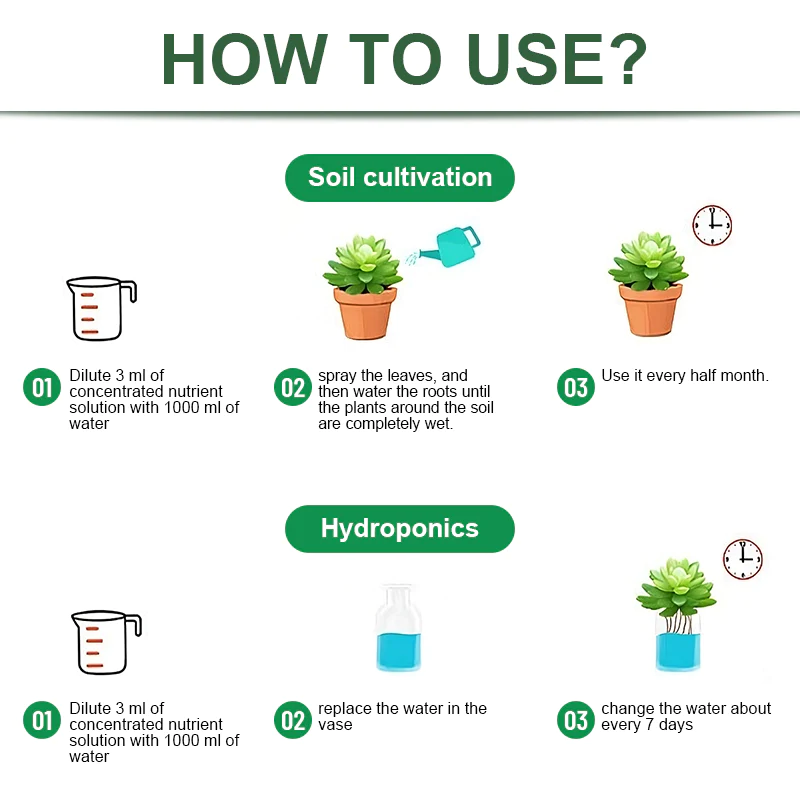 HOW TO USE?

Soil cultivation

01 Dilute 3 ml of concentrated nutrient solution with 1000 ml of water

02 spray the leaves, and then water the roots until the plants around the soil are completely wet.

03 Use it every half month.

Hydroponics

01 Dilute 3 ml of concentrated nutrient solution with 1000 ml of water

02 replace the water in the vase

03 change the water about every 7 days