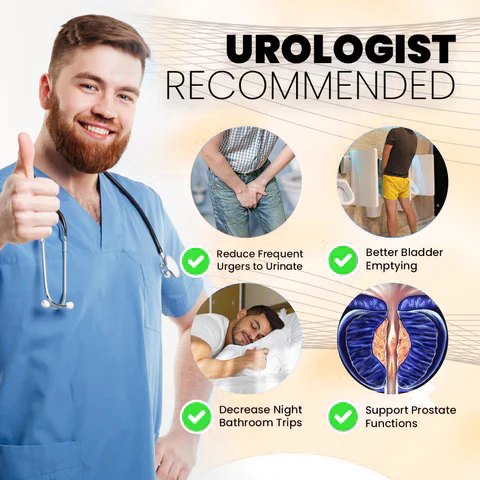 UROLOGIST RECOMMENDED

Reduce Frequent Urgers to Urinate

Better Bladder Emptying

Decrease Night Bathroom Trips

Support Prostate Functions