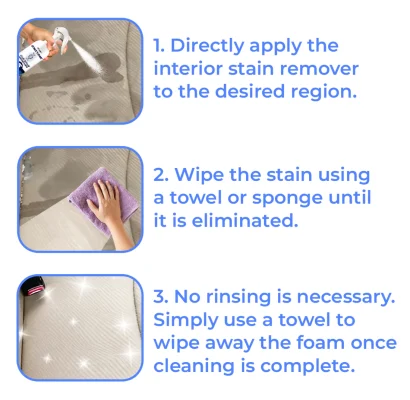 1. Directly apply the interior stain remover to the desired region.

2. Wipe the stain using a towel or sponge until it is eliminated.

3. No rinsing is necessary. Simply use a towel to wipe away the foam once cleaning is complete.