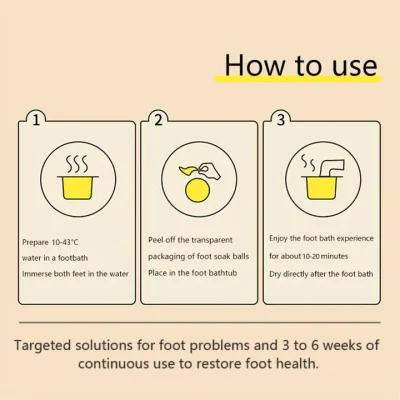 How to use

1

Prepare 10-43°C
water in a footbath
Immerse both feet in the water

2

Peel off the transparent
packaging of foot soak balls
Place in the foot bathtub

3

Enjoy the foot bath experience
for about 10-20 minutes
Dry directly after the foot bath

Targeted solutions for foot problems and 3 to 6 weeks of continuous use to restore foot health.