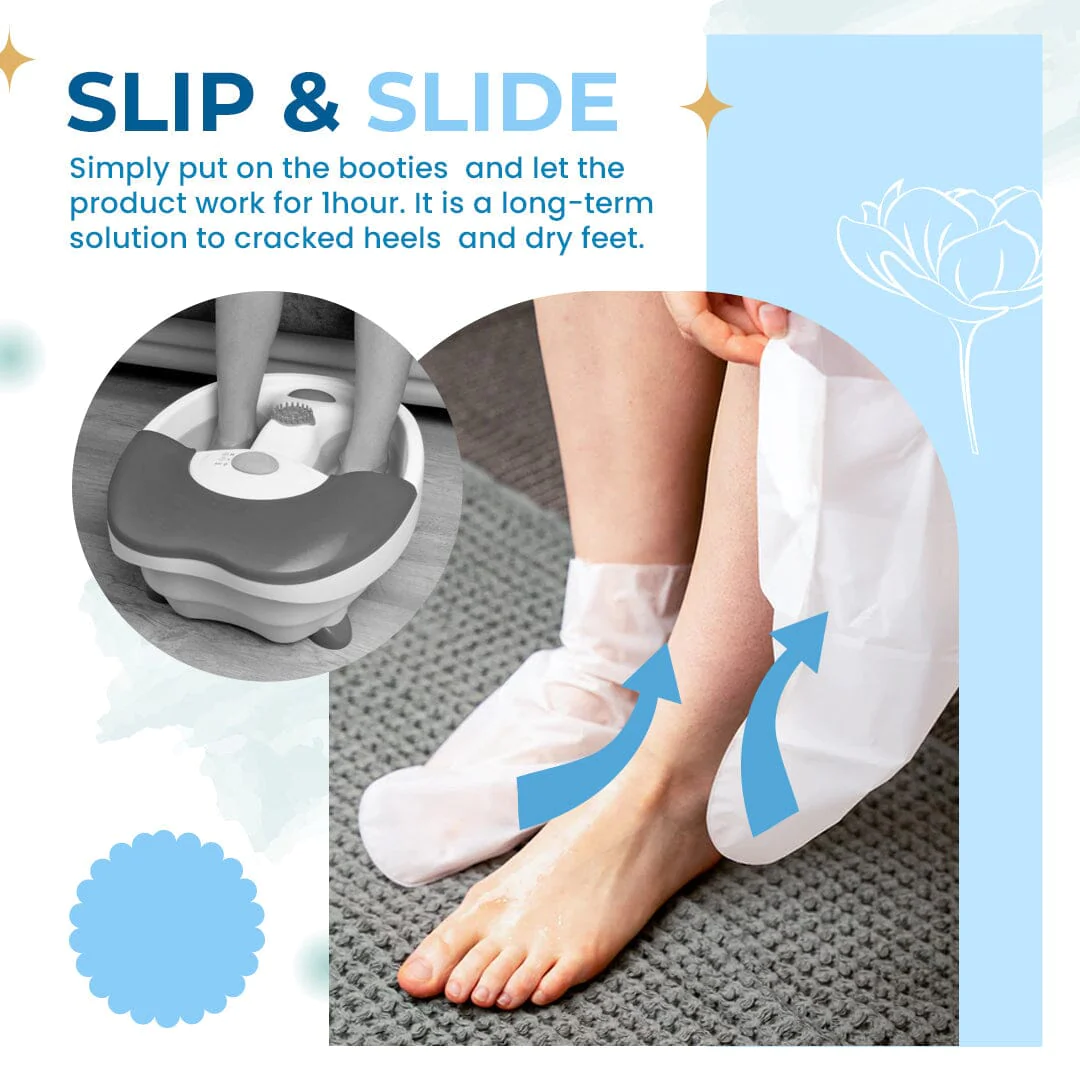 SLIP & SLIDE

Simply put on the booties and let the product work for 1hour. It is a long-term solution to cracked heels and dry feet.