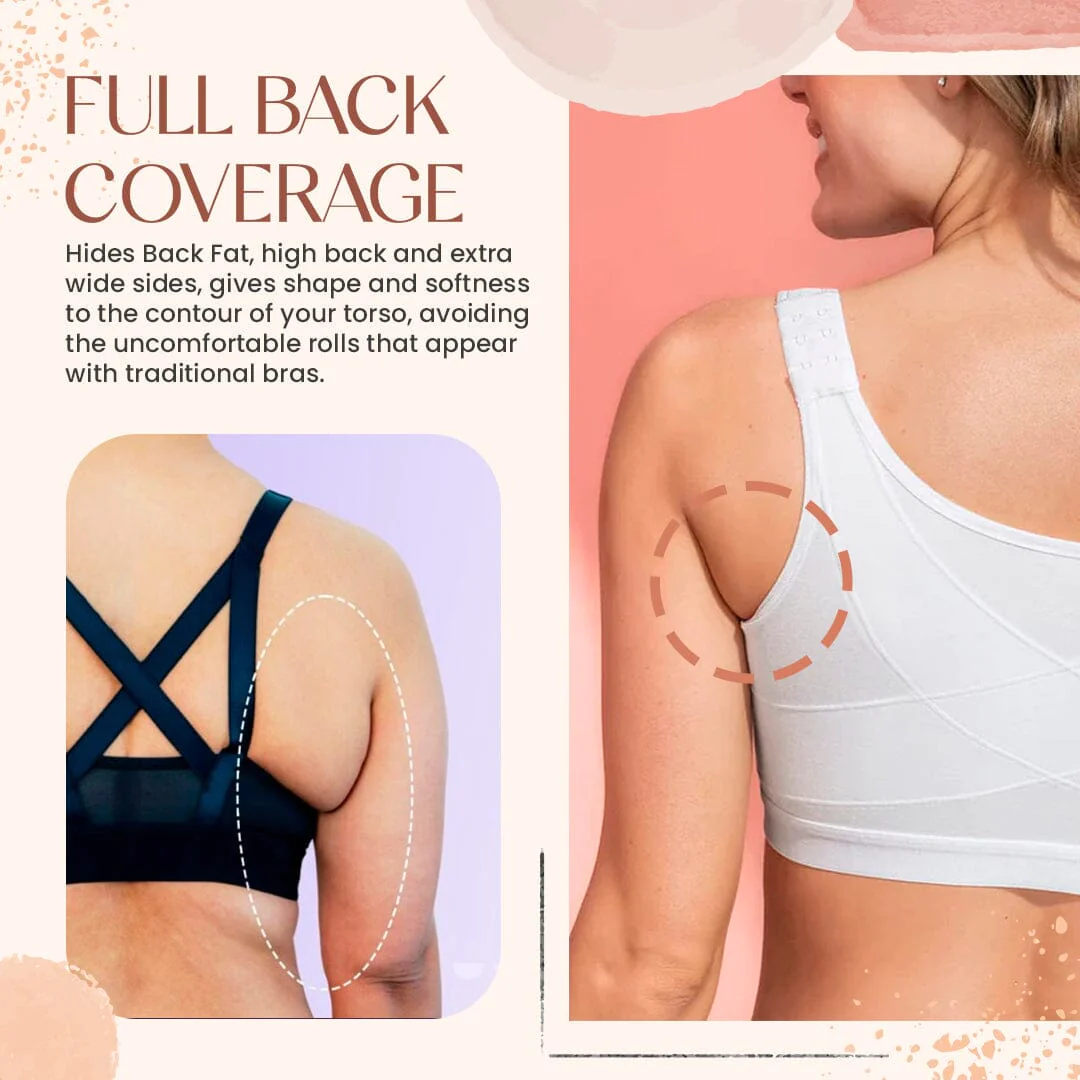 FULL BACK COVERAGE

Hides Back Fat, high back and extra wide sides, gives shape and softness to the contour of your torso, avoiding the uncomfortable rolls that appear with traditional bras.