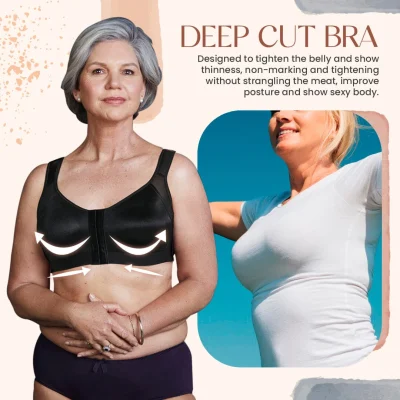 DEEP CUT BRA

Designed to tighten the belly and show thinness, non-marking and tightening without strangling the meat, improve posture and show sexy body.