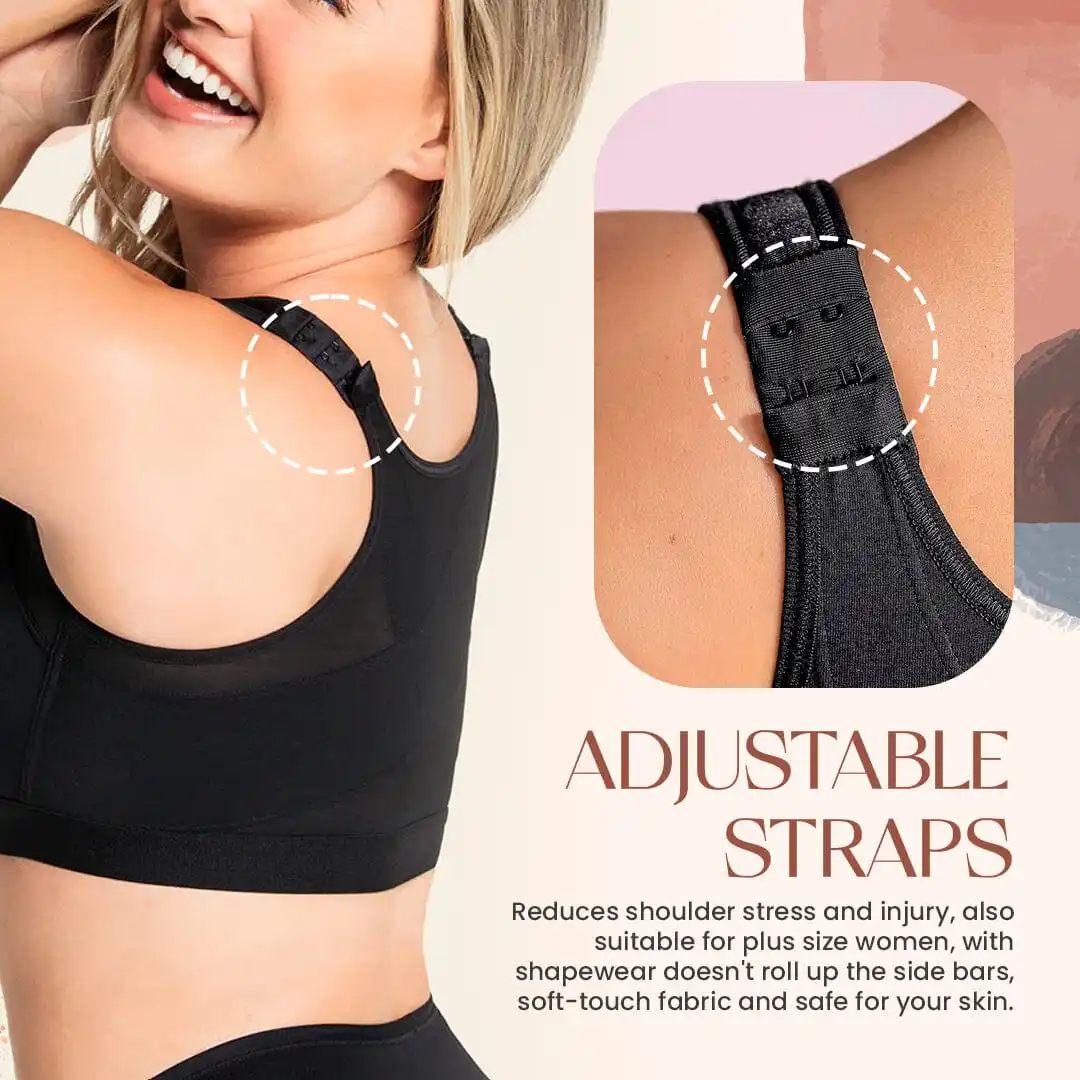 ADJUSTABLE STRAPS

Reduces shoulder stress and injury, also suitable for plus size women, with shapewear doesn't roll up the side bars, soft-touch fabric and safe for your skin.