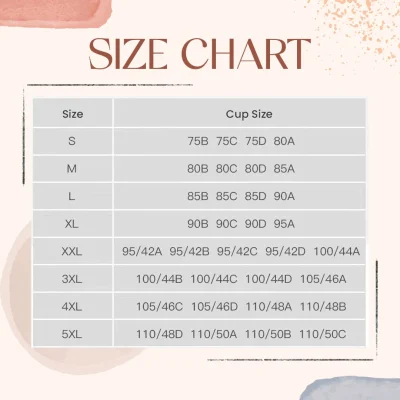 SIZE CHART

| Size | Cup Size |
|---|---|
| S | 75B 75C 75D 80A |
| M | 80B 80C 80D 85A |
| L | 85B 85C 85D 90A |
| XL | 90B 90C 90D 95A |
| XXL | 95/42A 95/42B 95/42C 95/42D 100/44A |
| 3XL | 100/44B 100/44C 100/44D 105/46A |
| 4XL | 105/46C 105/46D 110/48A 110/48B |
| 5XL | 110/48D 110/50A 110/50B 110/50C |