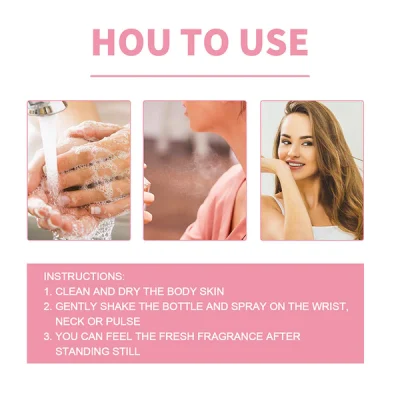 HOU TO USE

INSTRUCTIONS:
1. CLEAN AND DRY THE BODY SKIN
2. GENTLY SHAKE THE BOTTLE AND SPRAY ON THE WRIST, NECK OR PULSE
3. YOU CAN FEEL THE FRESH FRAGRANCE AFTER STANDING STILL