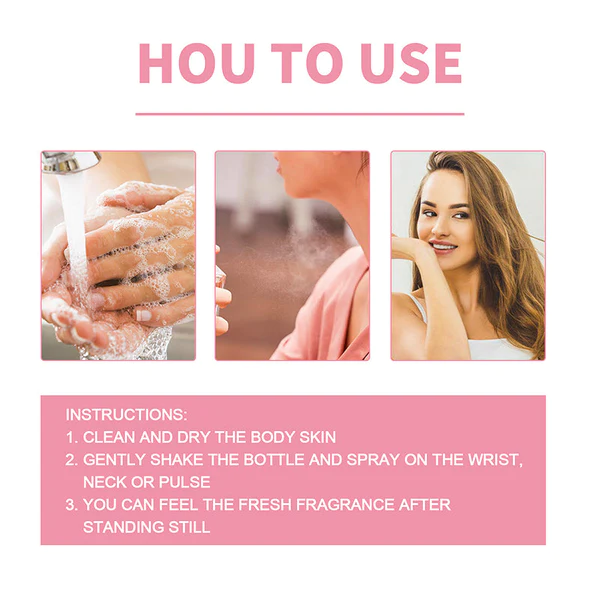 HOU TO USE

INSTRUCTIONS:
1. CLEAN AND DRY THE BODY SKIN
2. GENTLY SHAKE THE BOTTLE AND SPRAY ON THE WRIST, NECK OR PULSE
3. YOU CAN FEEL THE FRESH FRAGRANCE AFTER STANDING STILL