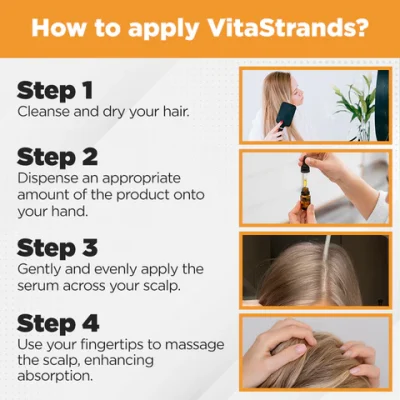 How to apply VitaStrands?

Step 1
Cleanse and dry your hair.

Step 2
Dispense an appropriate amount of the product onto your hand.

Step 3
Gently and evenly apply the serum across your scalp.

Step 4
Use your fingertips to massage the scalp, enhancing absorption.