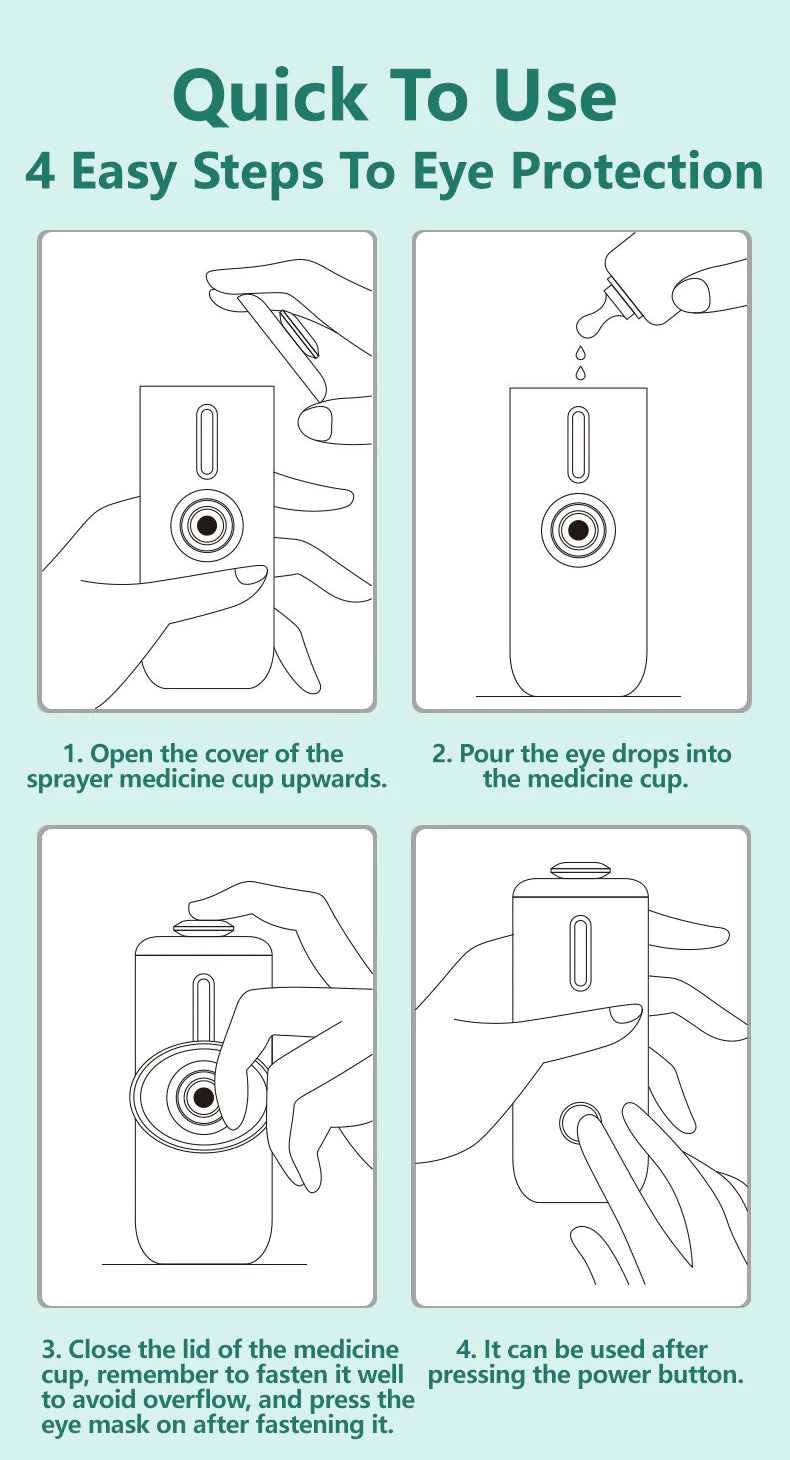 Quick To Use
4 Easy Steps To Eye Protection

1. Open the cover of the sprayer medicine cup upwards.

2. Pour the eye drops into the medicine cup.

3. Close the lid of the medicine cup, remember to fasten it well to avoid overflow, and press the eye mask on after fastening it.

4. It can be used after pressing the power button.