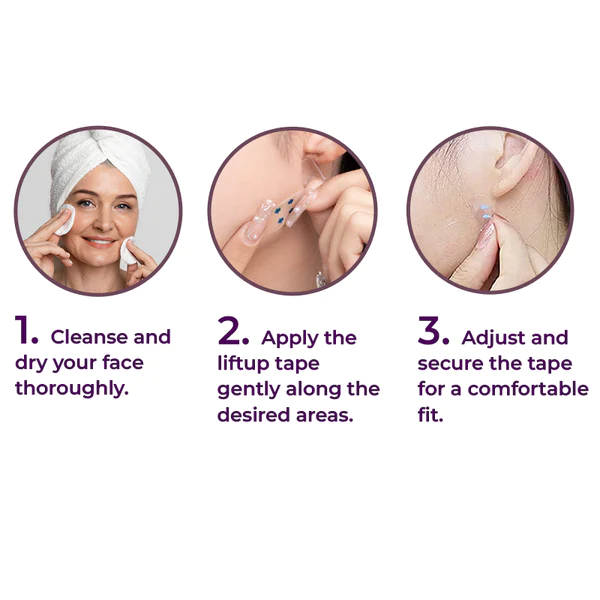 1. Cleanse and dry your face thoroughly.

2. Apply the liftup tape gently along the desired areas.

3. Adjust and secure the tape for a comfortable fit.