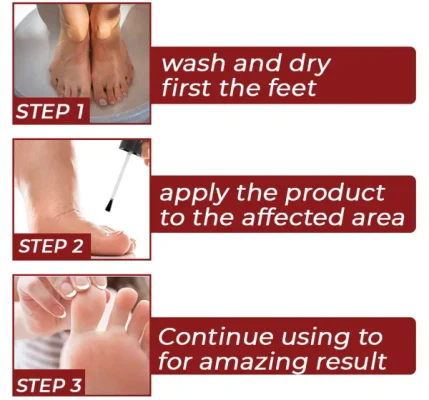 STEP 1

wash and dry first the feet

STEP 2

apply the product to the affected area

STEP 3

Continue using to for amazing result