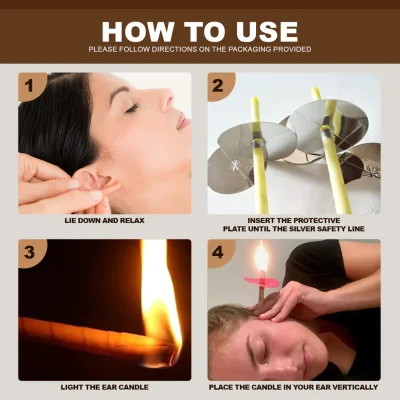 HOW TO USE
PLEASE FOLLOW DIRECTIONS ON THE PACKAGING PROVIDED

1
LIE DOWN AND RELAX

2
INSERT THE PROTECTIVE PLATE UNTIL THE SILVER SAFETY LINE

3
LIGHT THE EAR CANDLE

4
PLACE THE CANDLE IN YOUR EAR VERTICALLY