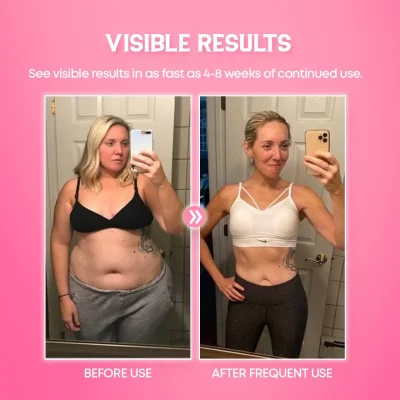 VISIBLE RESULTS

See visible results in as fast as 4-8 weeks of continued use.

BEFORE USE

AFTER FREQUENT USE