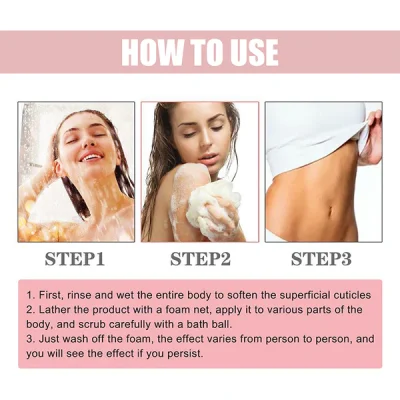 HOW TO USE

STEP1

STEP2

STEP3

1. First, rinse and wet the entire body to soften the superficial cuticles
2. Lather the product with a foam net, apply it to various parts of the body, and scrub carefully with a bath ball.
3. Just wash off the foam, the effect varies from person to person, and you will see the effect if you persist.