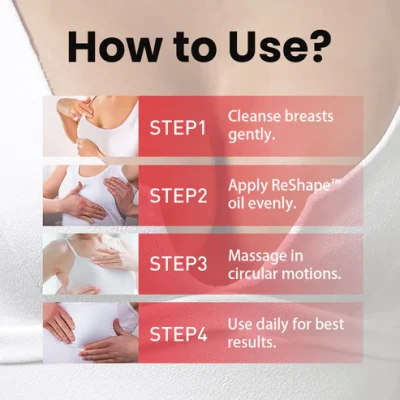 How to Use?

STEP1

Cleanse breasts gently.

STEP2

Apply ReShape™ oil evenly.

STEP3

Massage in circular motions.

STEP4

Use daily for best results.