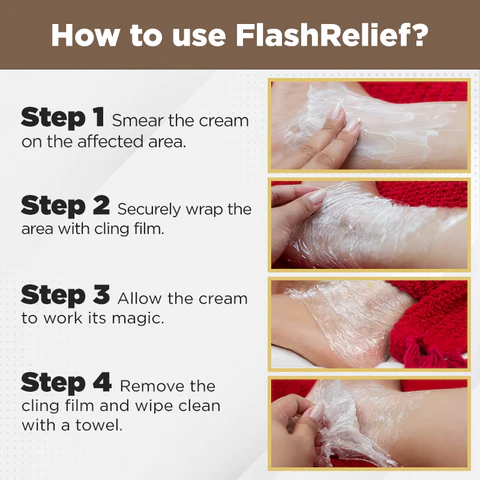 How to use FlashRelief?

Step 1 Smear the cream on the affected area.

Step 2 Securely wrap the area with cling film.

Step 3 Allow the cream to work its magic.

Step 4 Remove the cling film and wipe clean with a towel.