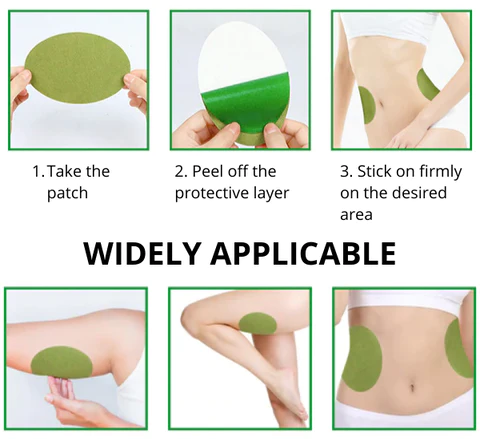 1. Take the patch

2. Peel off the protective layer

3. Stick on firmly on the desired area

WIDELY APPLICABLE