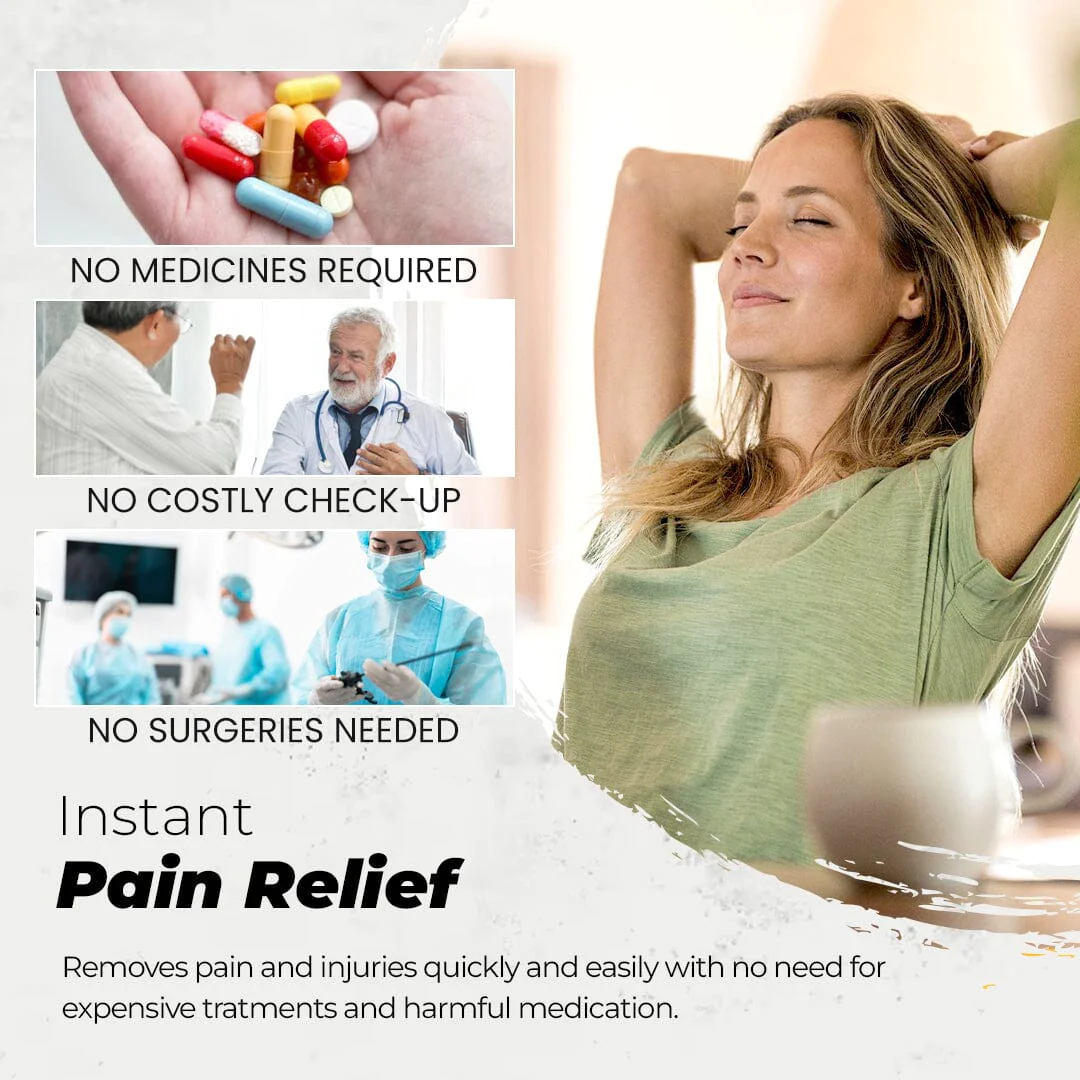 NO MEDICINES REQUIRED

NO COSTLY CHECK-UP

NO SURGERIES NEEDED

Instant
Pain Relief

Removes pain and injuries quickly and easily with no need for expensive tratments and harmful medication.