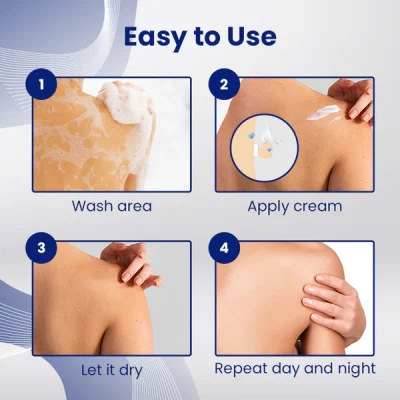 Easy to Use

1

Wash area

2

Apply cream

3

Let it dry

4

Repeat day and night