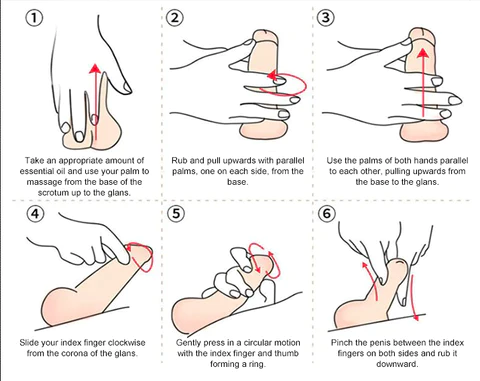 1

Take an appropriate amount of essential oil and use your palm to massage from the base of the scrotum up to the glans.

2

Rub and pull upwards with parallel palms, one on each side, from the base.

3

Use the palms of both hands parallel to each other, pulling upwards from the base to the glans.

4

Slide your index finger clockwise from the corona of the glans.

5

Gently press in a circular motion with the index finger and thumb forming a ring.

6

Pinch the penis between the index fingers on both sides and rub it downward.