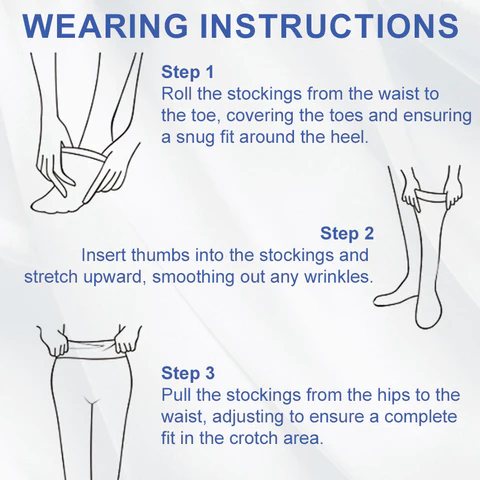 WEARING INSTRUCTIONS

Step 1
Roll the stockings from the waist to the toe, covering the toes and ensuring a snug fit around the heel.

Step 2
Insert thumbs into the stockings and stretch upward, smoothing out any wrinkles.

Step 3
Pull the stockings from the hips to the waist, adjusting to ensure a complete fit in the crotch area.