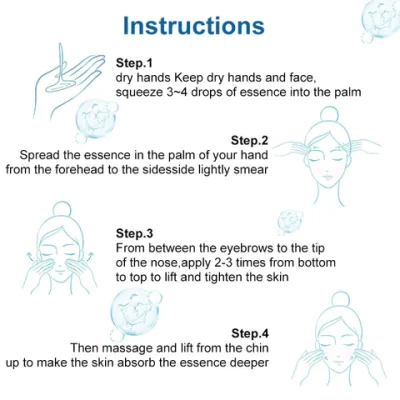 Instructions

Step.1
dry hands Keep dry hands and face, squeeze 3~4 drops of essence into the palm

Step.2
Spread the essence in the palm of your hand from the forehead to the sidesside lightly smear

Step.3
From between the eyebrows to the tip of the nose,apply 2-3 times from bottom to top to lift and tighten the skin

Step.4
Then massage and lift from the chin up to make the skin absorb the essence deeper