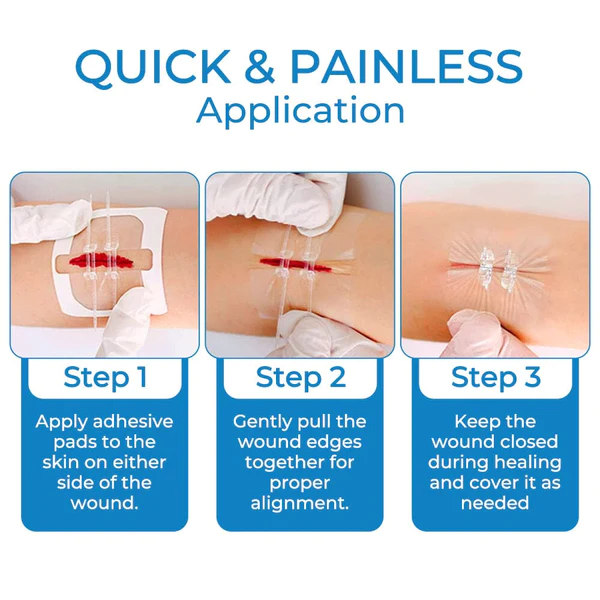 QUICK & PAINLESS
Application

Step 1

Apply adhesive pads to the skin on either side of the wound.

Step 2

Gently pull the wound edges together for proper alignment.

Step 3

Keep the wound closed during healing and cover it as needed