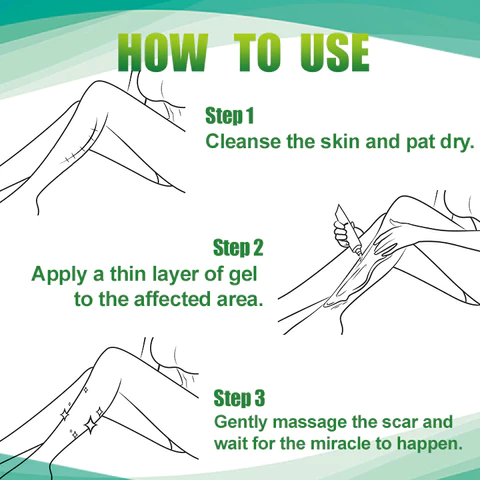 HOW TO USE

Step 1
Cleanse the skin and pat dry.

Step 2
Apply a thin layer of gel to the affected area.

Step 3
Gently massage the scar and wait for the miracle to happen.