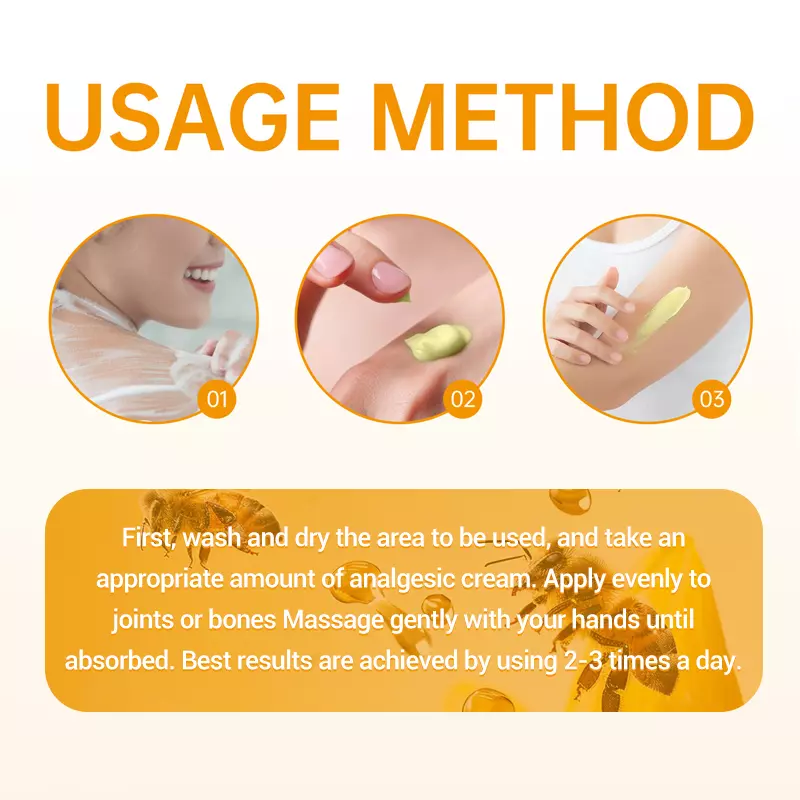 USAGE METHOD

01

02

03

First, wash and dry the area to be used, and take an appropriate amount of analgesic cream. Apply evenly to joints or bones Massage gently with your hands until absorbed. Best results are achieved by using 2-3 times a day.