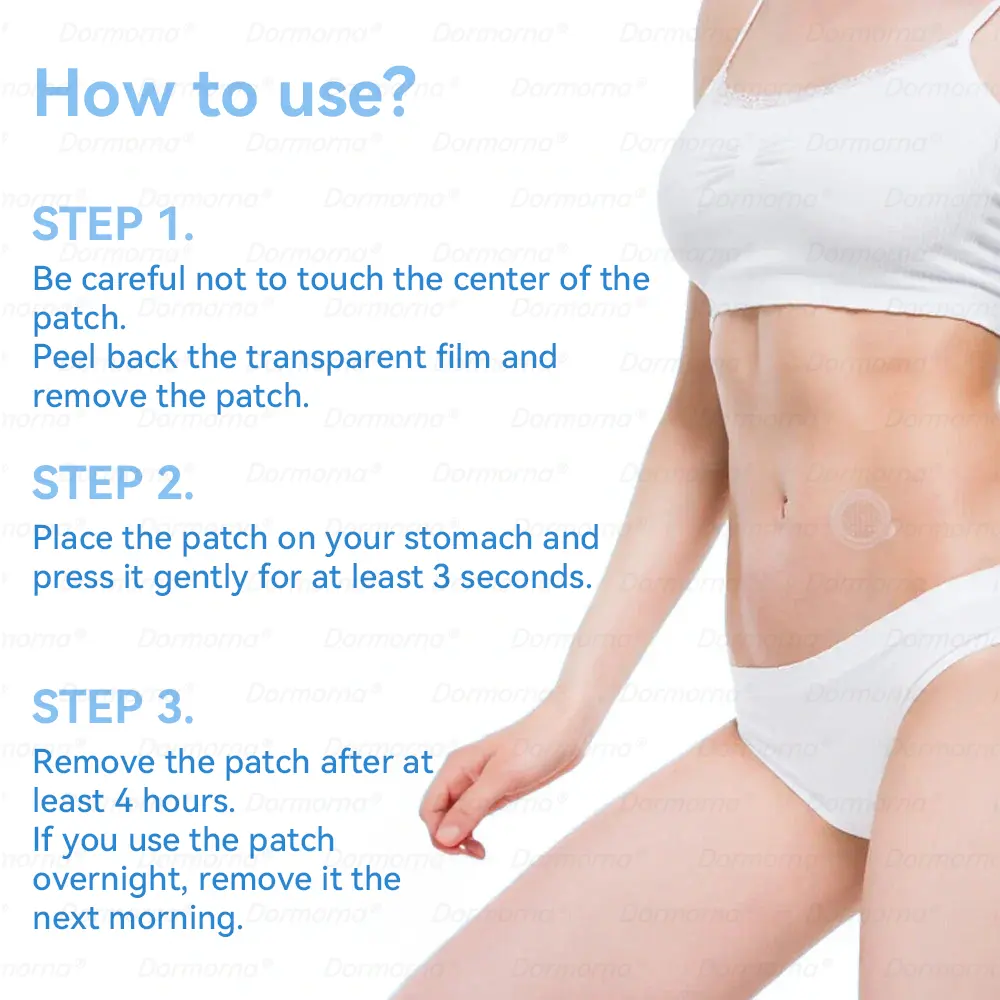 How to use?

STEP 1.
Be careful not to touch the center of the patch.
Peel back the transparent film and remove the patch.

STEP 2.
Place the patch on your stomach and press it gently for at least 3 seconds.

STEP 3.
Remove the patch after at least 4 hours.
If you use the patch overnight, remove it the next morning.

Dormoma®