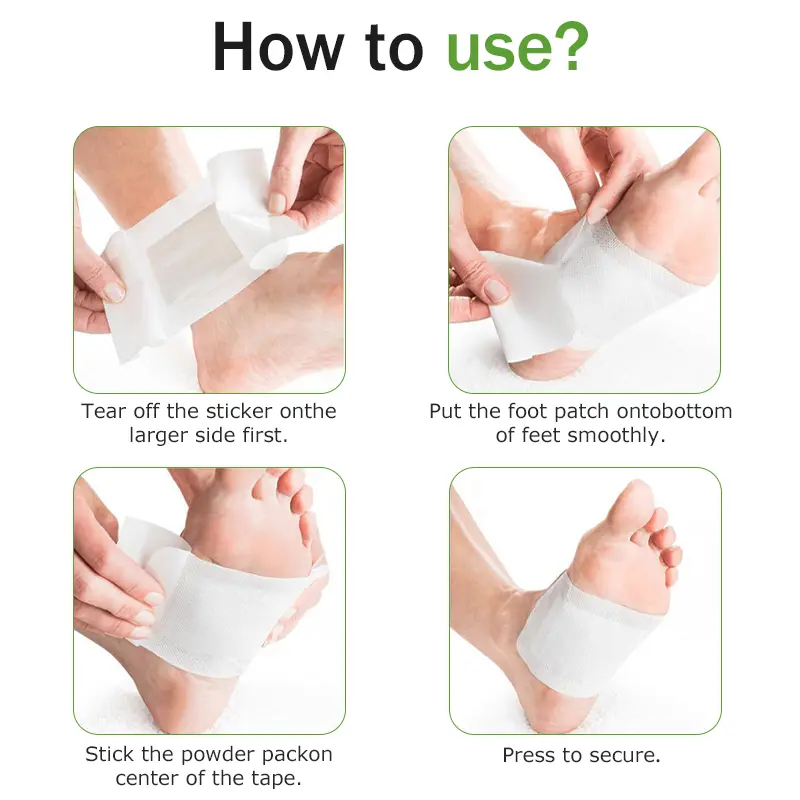 How to use?

Tear off the sticker onthe larger side first.

Put the foot patch ontobottom of feet smoothly.

Stick the powder packon center of the tape.

Press to secure.