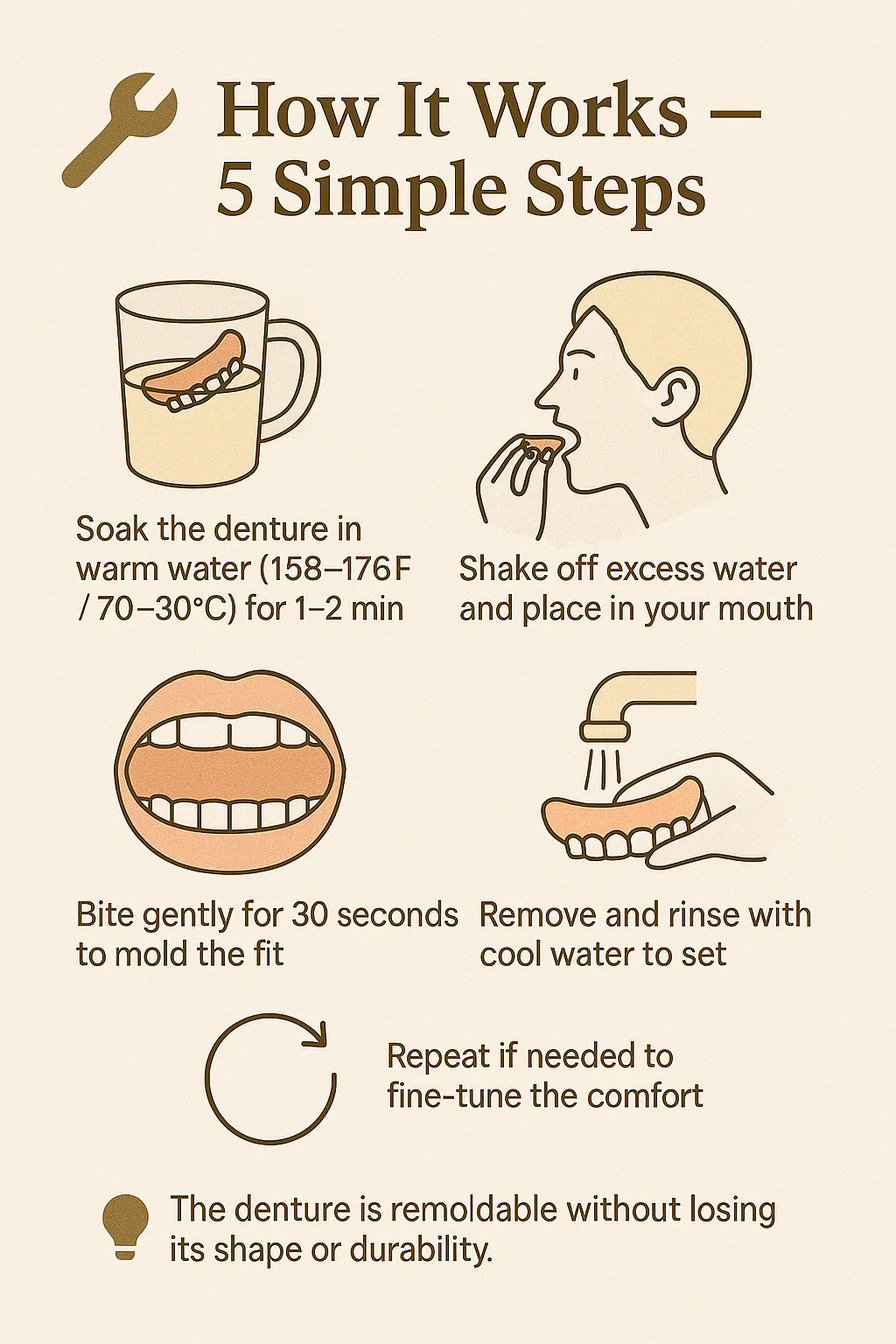 How It Works — 5 Simple Steps

Soak the denture in warm water (158–176F / 70–30°C) for 1–2 min

Shake off excess water and place in your mouth

Bite gently for 30 seconds to mold the fit

Remove and rinse with cool water to set

Repeat if needed to fine-tune the comfort

The denture is remoldable without losing its shape or durability.