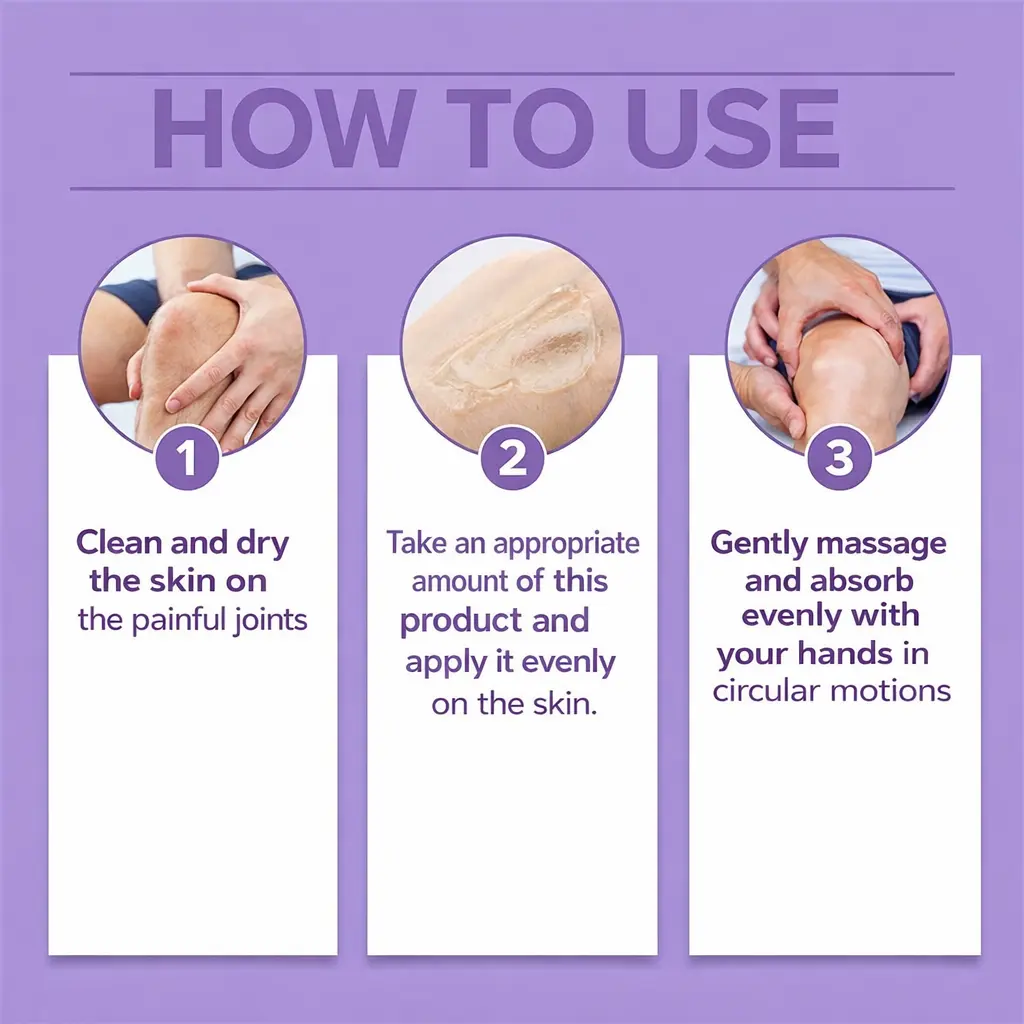 HOW TO USE

1

Clean and dry the skin on the painful joints

2

Take an appropriate amount of this product and apply it evenly on the skin.

3

Gently massage and absorb evenly with your hands in circular motions