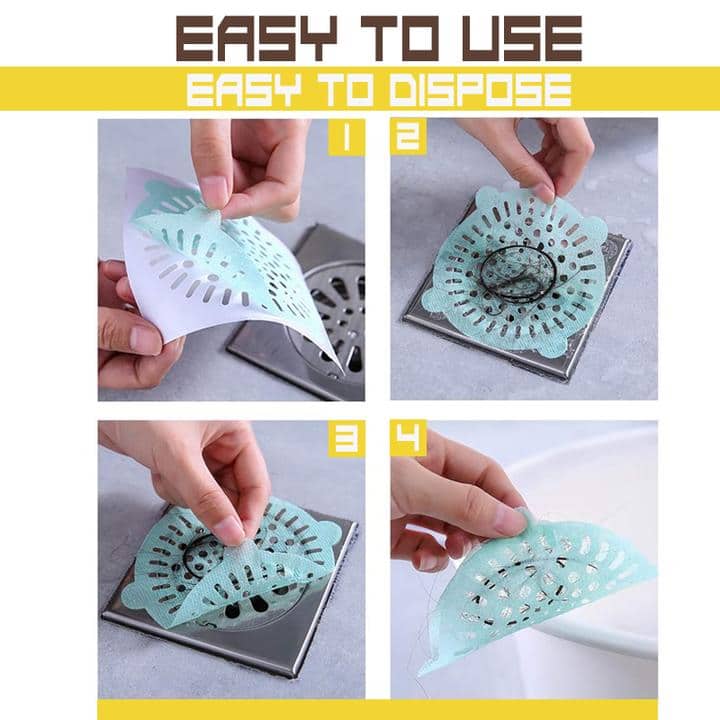 EASY TO USE
EASY TO DISPOSE

1
2
3
4