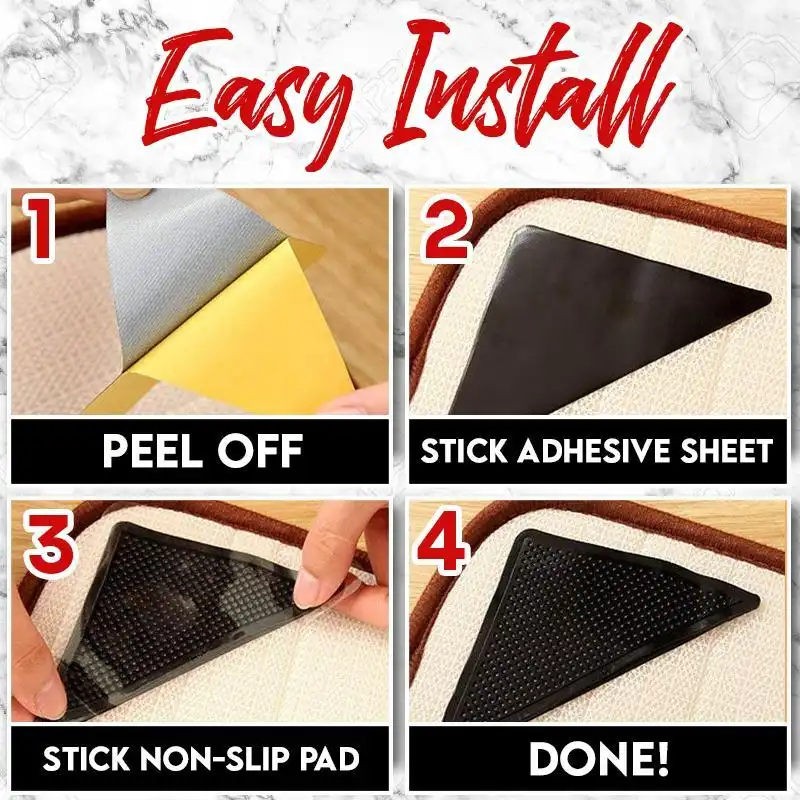 Easy Install

1

PEEL OFF

2

STICK ADHESIVE SHEET

3

STICK NON-SLIP PAD

4

DONE!