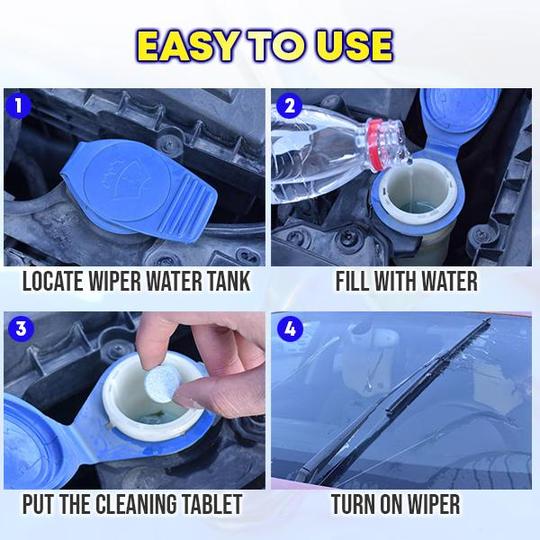 EASY TO USE

1

LOCATE WIPER WATER TANK

2

FILL WITH WATER

3

PUT THE CLEANING TABLET

4

TURN ON WIPER