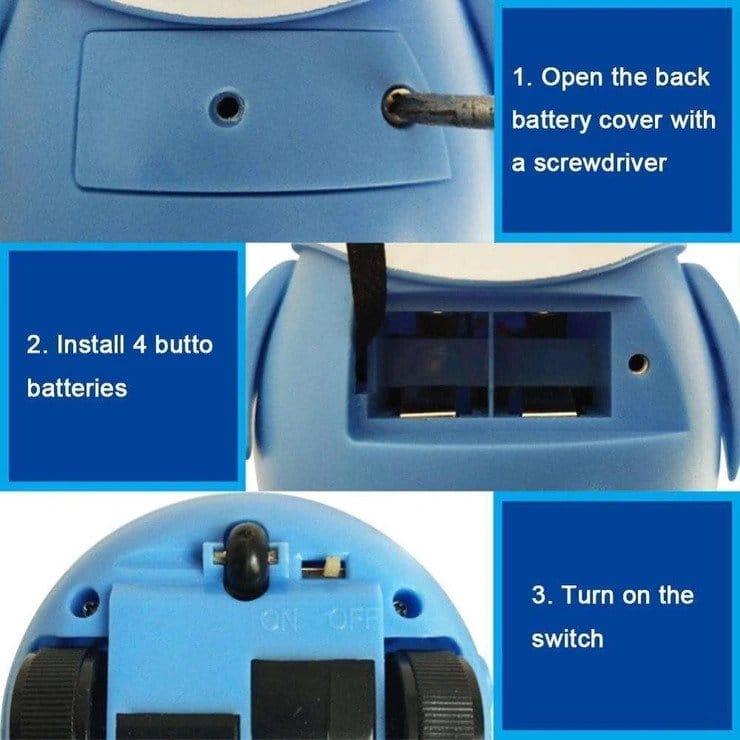 1. Open the back battery cover with a screwdriver

2. Install 4 butto batteries

ON OFF

3. Turn on the switch