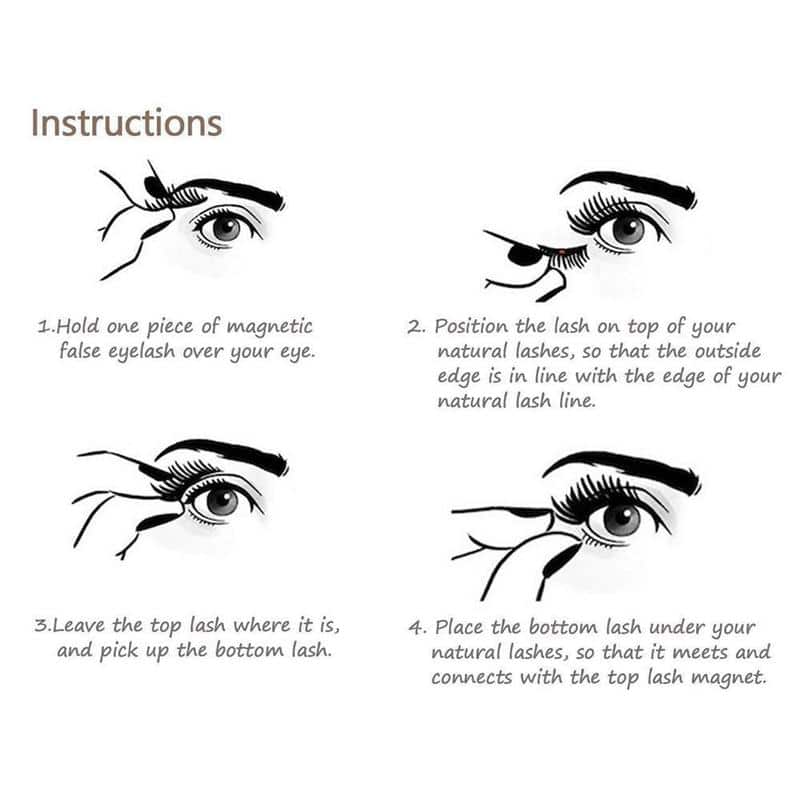 Instructions

1.Hold one piece of magnetic false eyelash over your eye.

2. Position the lash on top of your natural lashes, so that the outside edge is in line with the edge of your natural lash line.

3.Leave the top lash where it is, and pick up the bottom lash.

4. Place the bottom lash under your natural lashes, so that it meets and connects with the top lash magnet.