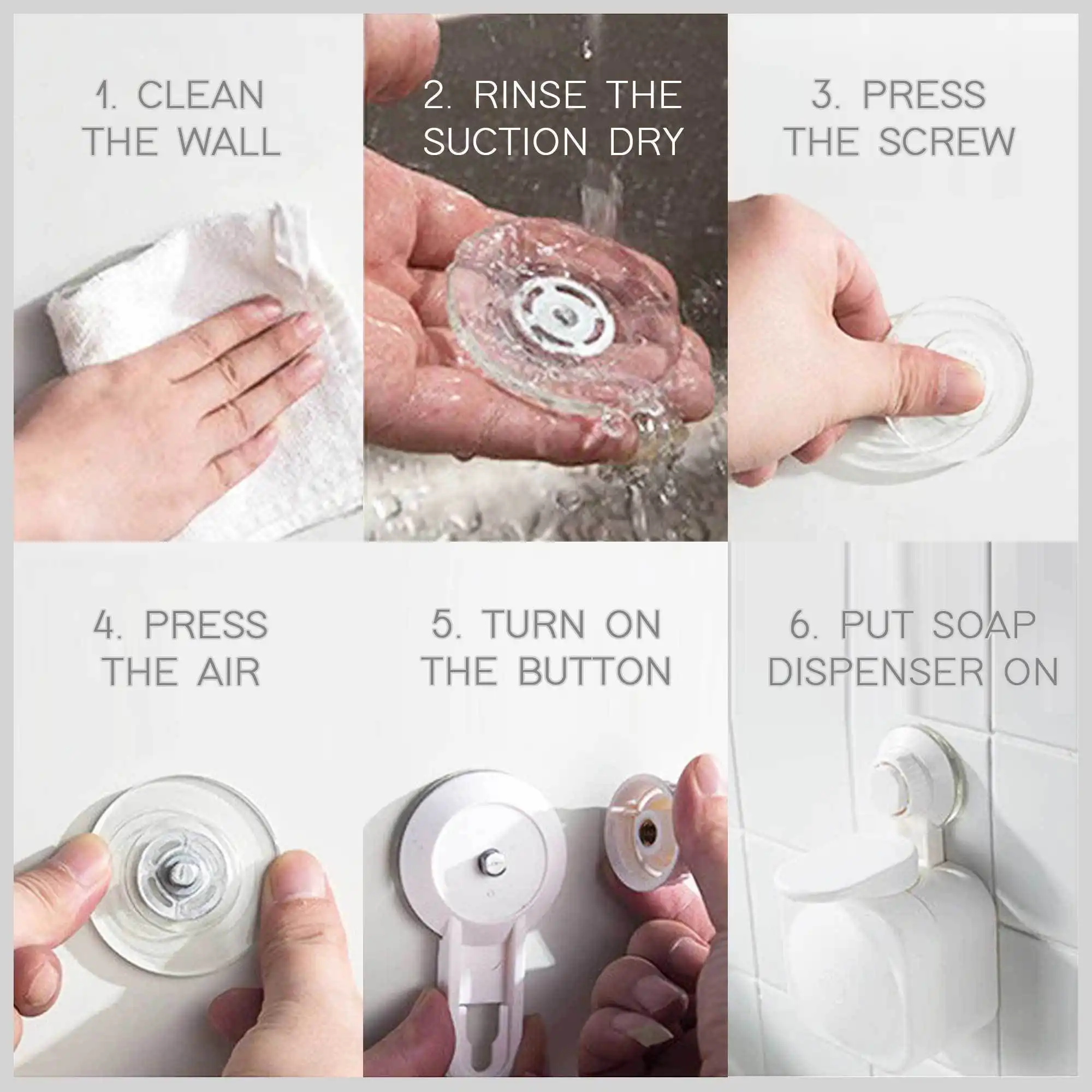 1. CLEAN THE WALL

2. RINSE THE SUCTION DRY

3. PRESS THE SCREW

4. PRESS THE AIR

5. TURN ON THE BUTTON

6. PUT SOAP DISPENSER ON